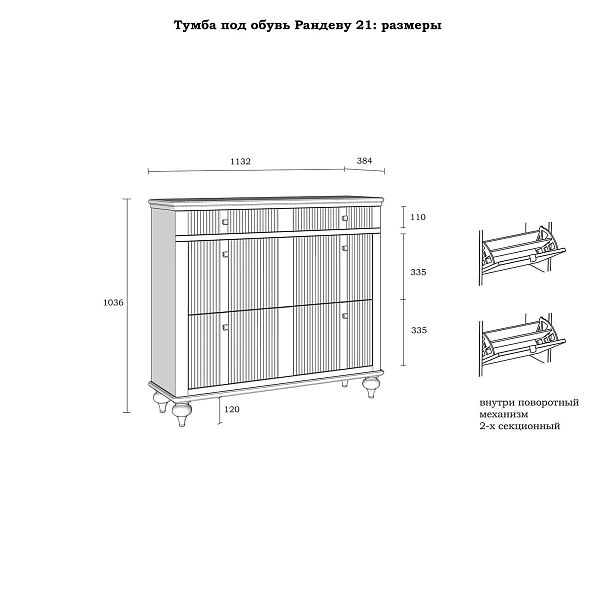 Тумба под обувь Рандеву 21: размеры

1132
384
1036
110
335
335
120

внутри поворотный механизм 2-х секционный